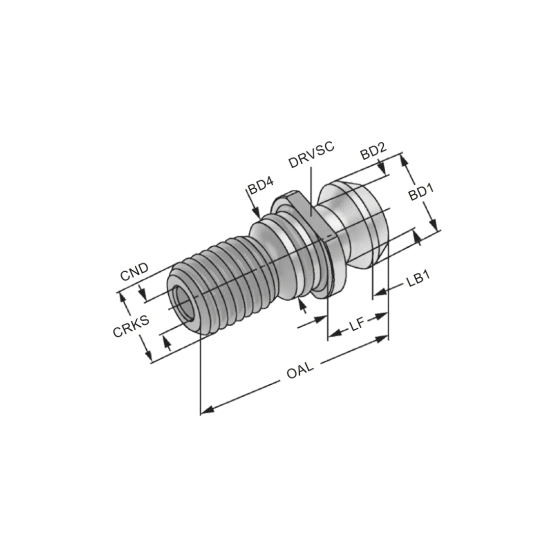 DRVSC
BD2
BD4
BD1
CND
LB1
CRKS
LF
OAL