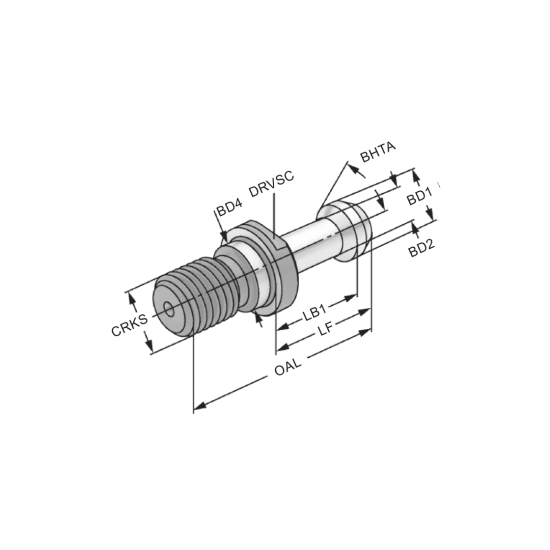 BHTA
DRVSC
BD4
BD1
BD2
CRKS
LB1
LF
OAL