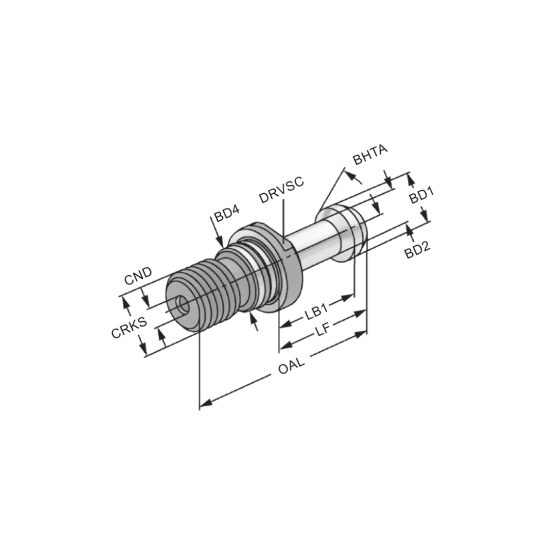 BHTA
DRVSC
BD1
BD4
BD2
CND
CRKS
LB1
LF
OAL